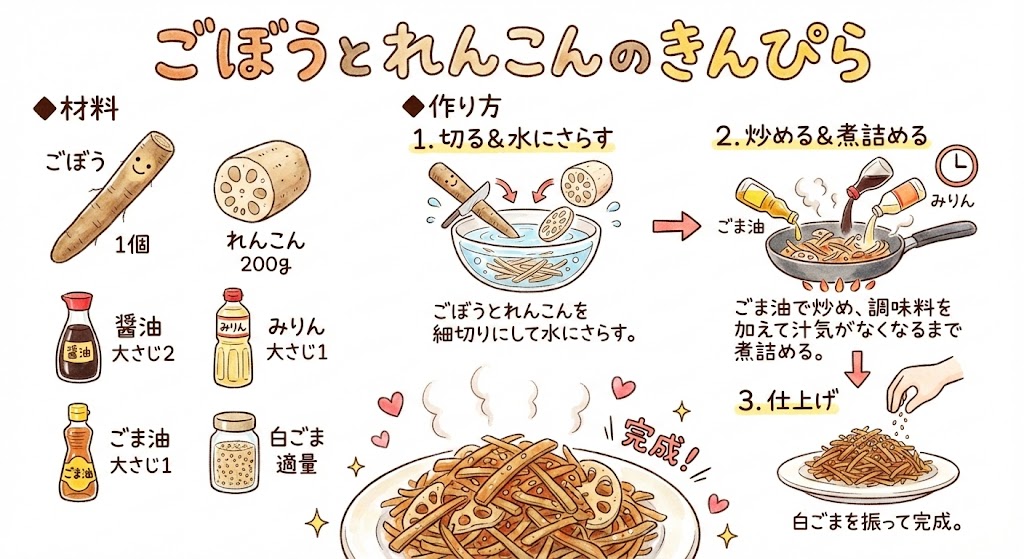 ごぼうとれんこんのきんぴら

◆材料

ごぼう
1個

れんこん
200g

醤油
醤油
大さじ2

みりん
みりん
大さじ1

ごま油
ごま油
大さじ1

白ごま
適量

◆作り方

1. 切る＆水にさらす

ごぼうとれんこんを細切りにして水にさらす。

2. 炒める＆煮詰める

ごま油

みりん

ごま油で炒め、調味料を加えて汁気がなくなるまで煮詰める。

3. 仕上げ

白ごまを振って完成。

完成!