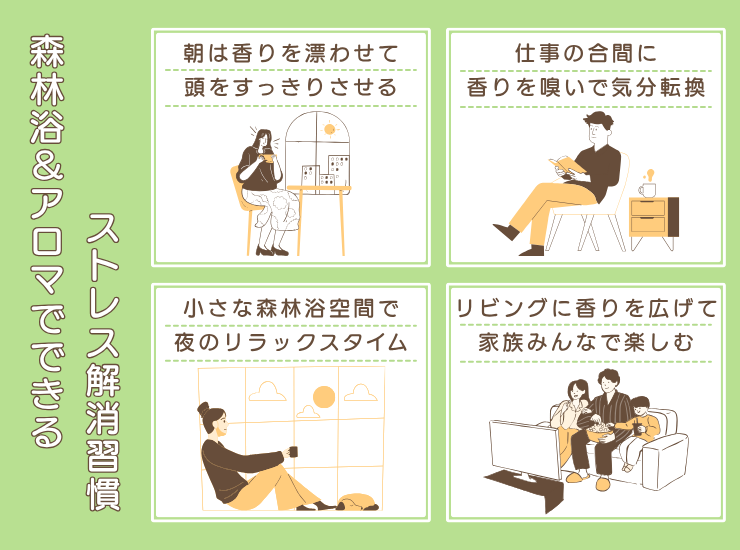 森林浴＆アロマでできる
ストレス解消習慣

朝は香りを漂わせて
頭をすっきりさせる

仕事の合間に
香りを嗅いで気分転換

小さな森林浴空間で
夜のリラックスタイム

リビングに香りを広げて
家族みんなで楽しむ