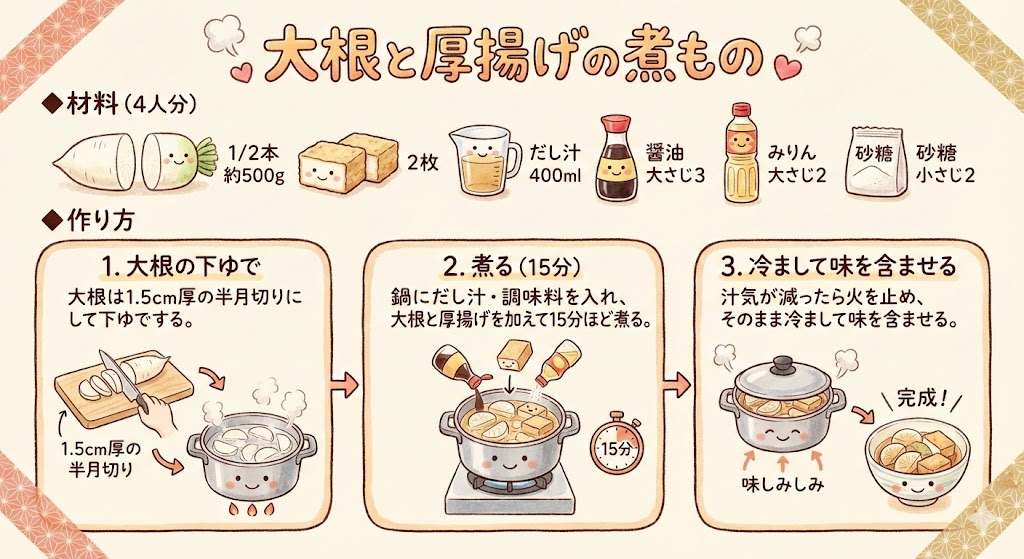 大根と厚揚げの煮もの

◆材料（4人分）

1/2本
約500g

2枚

だし汁
400ml

醤油
大さじ3

みりん
大さじ2

砂糖

砂糖
小さじ2

◆作り方

1. 大根の下ゆで

大根は1.5cm厚の半月切りにして下ゆでする。

1.5cm厚の半月切り

2. 煮る（15分）

鍋にだし汁・調味料を入れ、大根と厚揚げを加えて15分ほど煮る。

15分

3. 冷まして味を含ませる

汁気が減ったら火を止め、そのまま冷まして味を含ませる。

味しみしみ

完成！