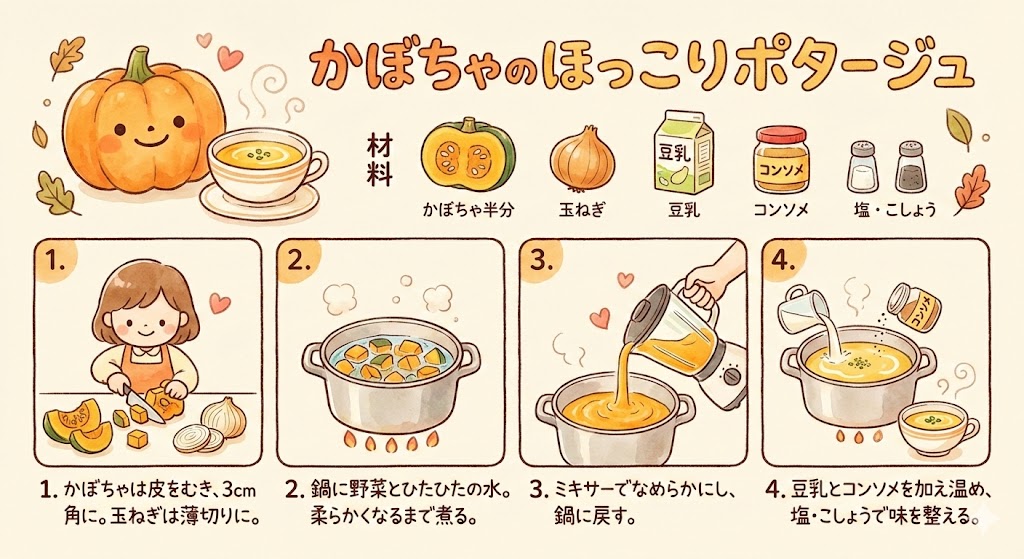 かぼちゃのほっこりポタージュ

材料

かぼちゃ半分

玉ねぎ

豆乳

豆乳

コンソメ

コンソメ

塩・こしょう

1.

2.

3.

4.

コンソメ

1. かぼちゃは皮をむき、3cm角に。玉ねぎは薄切りに。

2. 鍋に野菜とひたひたの水。柔らかくなるまで煮る。

3. ミキサーでなめらかにし、鍋に戻す。

4. 豆乳とコンソメを加え温め、塩・こしょうで味を整える。