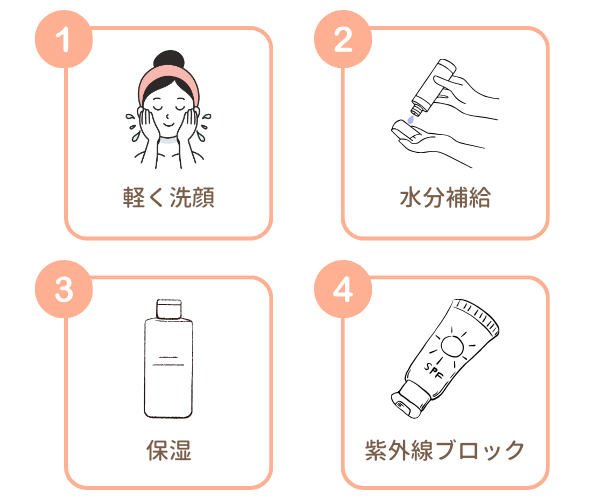 1
軽く洗顔

2
水分補給

3
保湿

4
SPF
紫外線ブロック