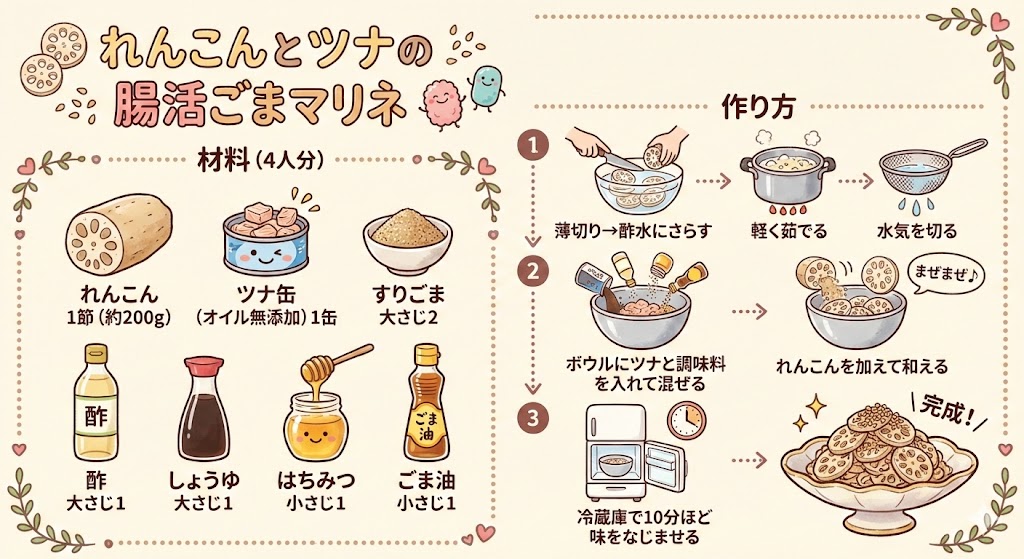 れんこんとツナの
腸活ごまマリネ

材料（4人分）

れんこん
1節（約200g）

ツナ缶
（オイル無添加）1缶

すりごま
大さじ2

酢

酢
大さじ1

しょうゆ
大さじ1

はちみつ
小さじ1

ごま油

ごま油
小さじ1

作り方

1
薄切り→酢水にさらす
軽く茹でる
水気を切る

2
ボウルにツナと調味料を入れて混ぜる
まぜまぜ♪
れんこんを加えて和える

3
冷蔵庫で10分ほど味をなじませる
完成！