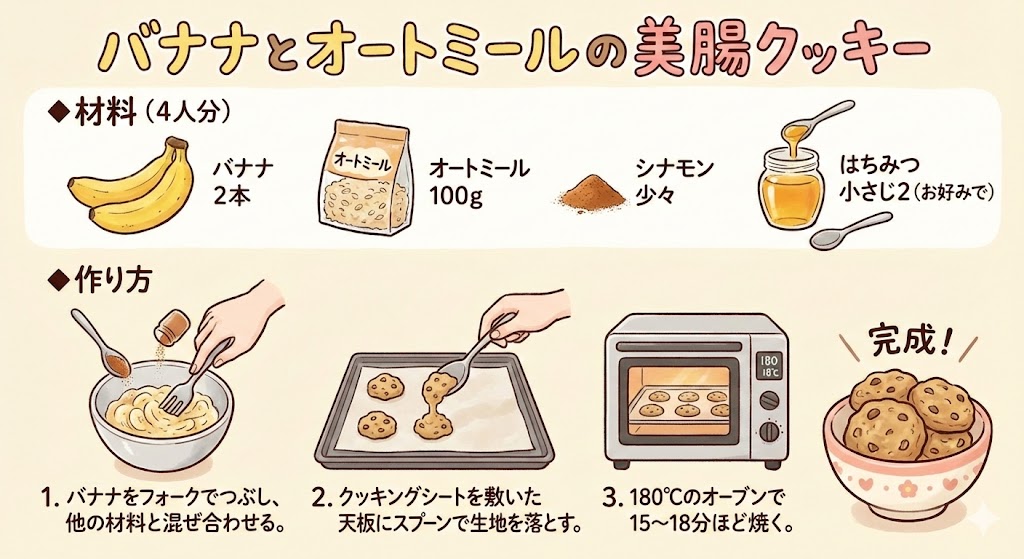 バナナとオートミールの美腸クッキー

◆材料（4人分）

バナナ
2本

オートミール

オートミール
100g

シナモン
少々

はちみつ
小さじ2（お好みで）

◆作り方

180
18℃

完成！

1. バナナをフォークでつぶし、他の材料と混ぜ合わせる。

2. クッキングシートを敷いた天板にスプーンで生地を落とす。

3. 180℃のオーブンで15〜18分ほど焼く。