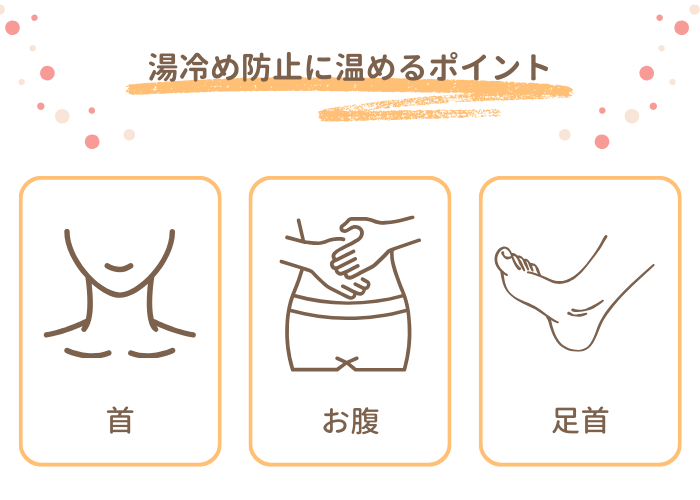 湯冷め防止に温めるポイント

首

お腹

足首